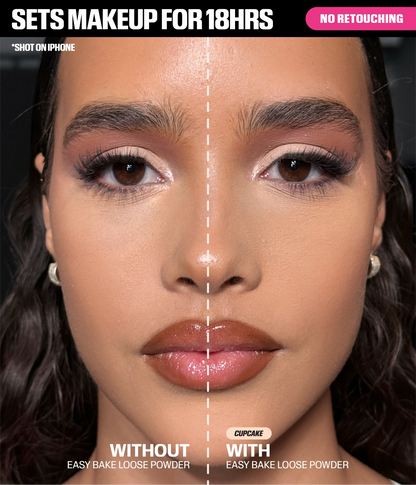 SETS MAKEUP FOR 18HRS

NO RETOUCHING

*SHOT ON IPHONE

WITHOUT
EASY BAKE LOOSE POWDER

CUPCAKE
WITH
EASY BAKE LOOSE POWDER